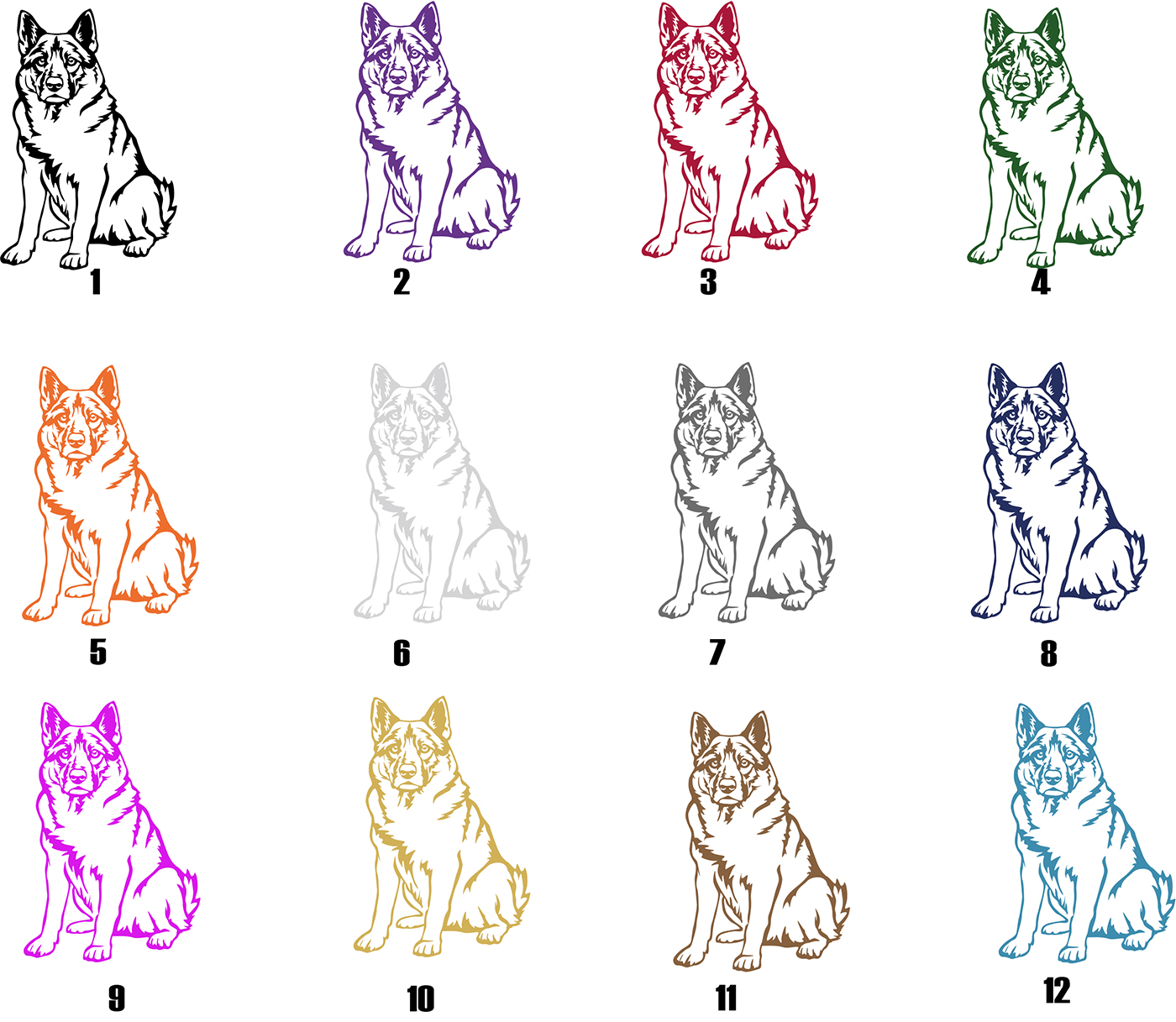 1 2 3 4

5 6 7 8

9 10 11 12