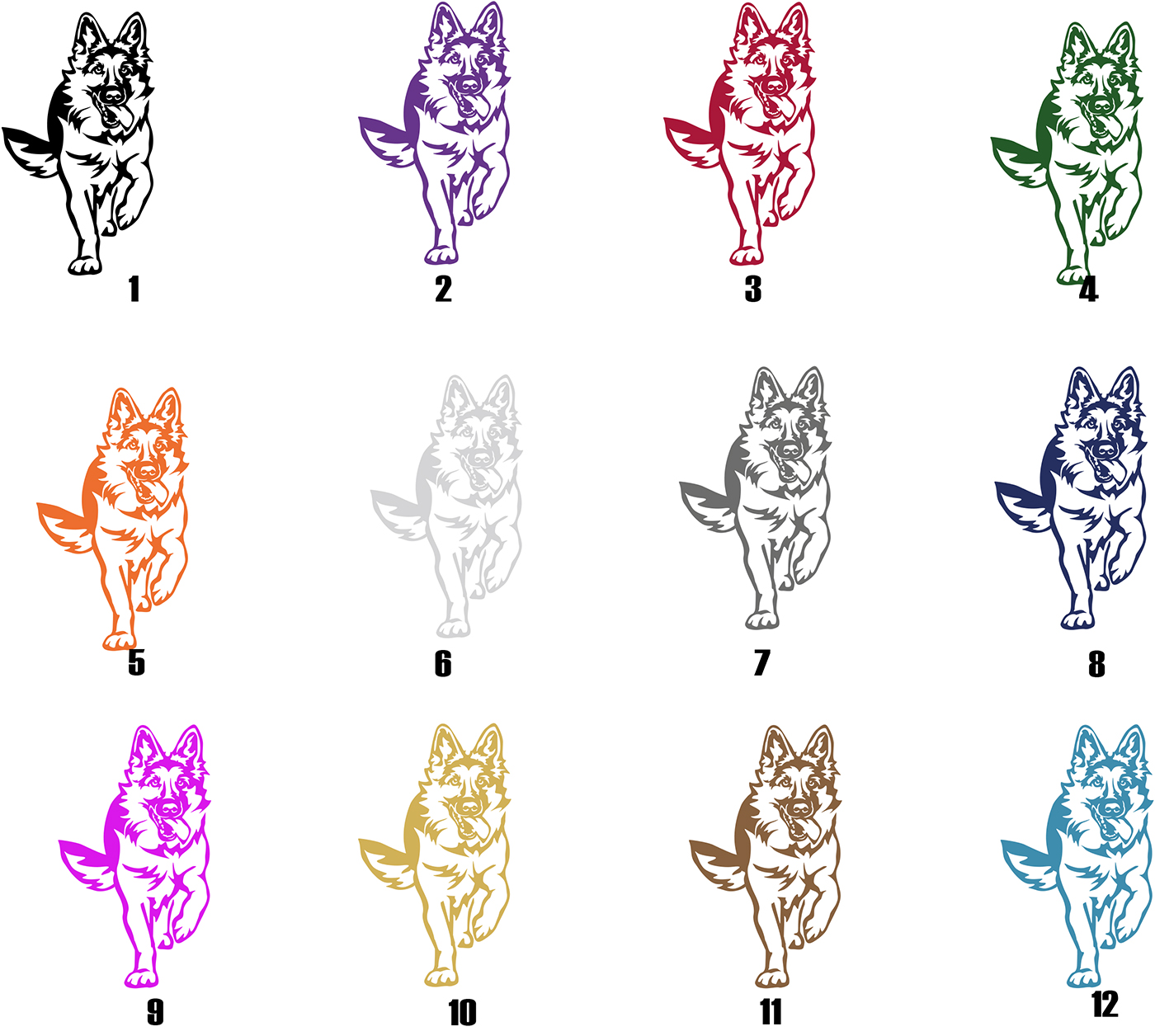 1

2

3

4

5

6

7

8

9

10

11

12