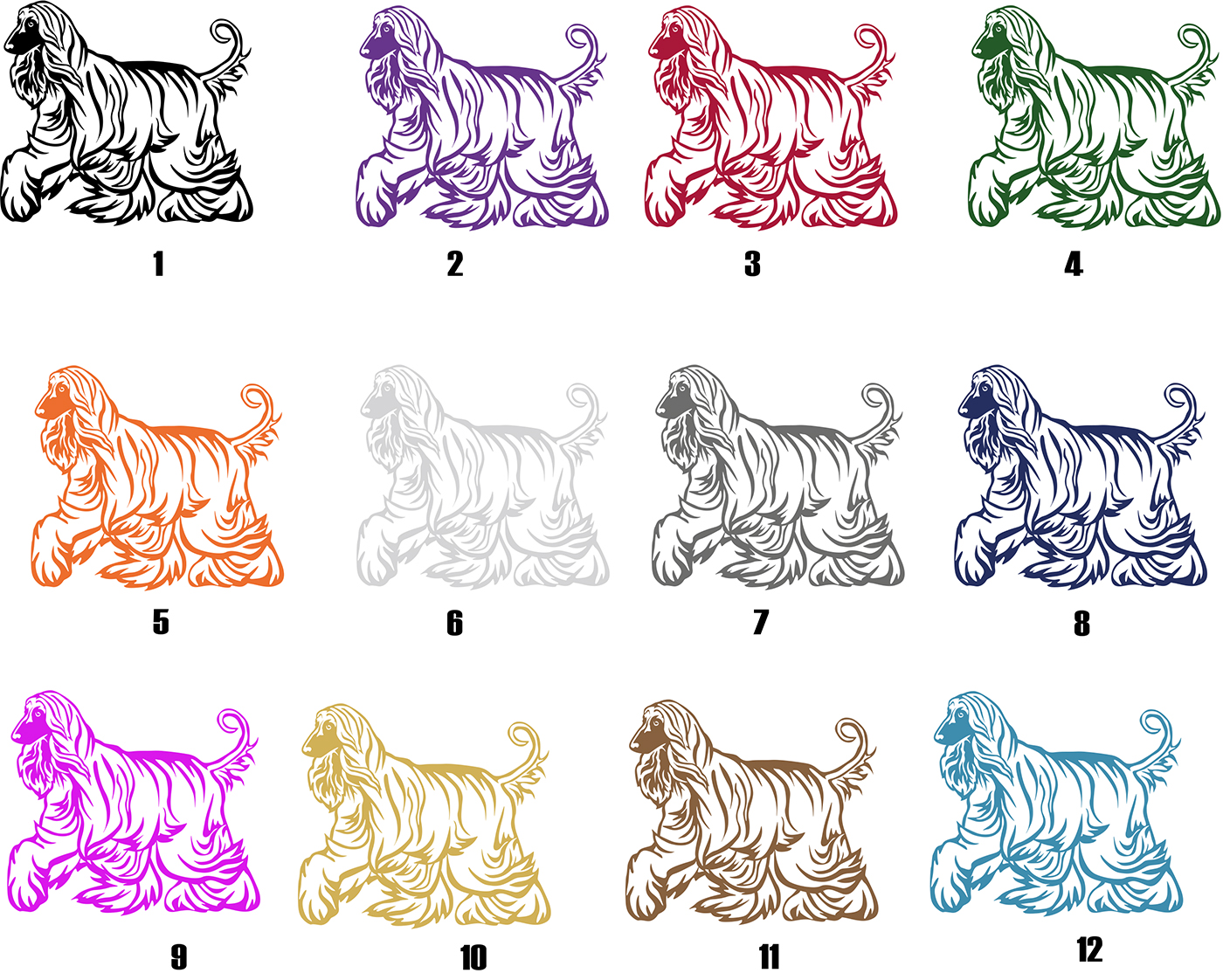 1
2
3
4
5
6
7
8
9
10
11
12