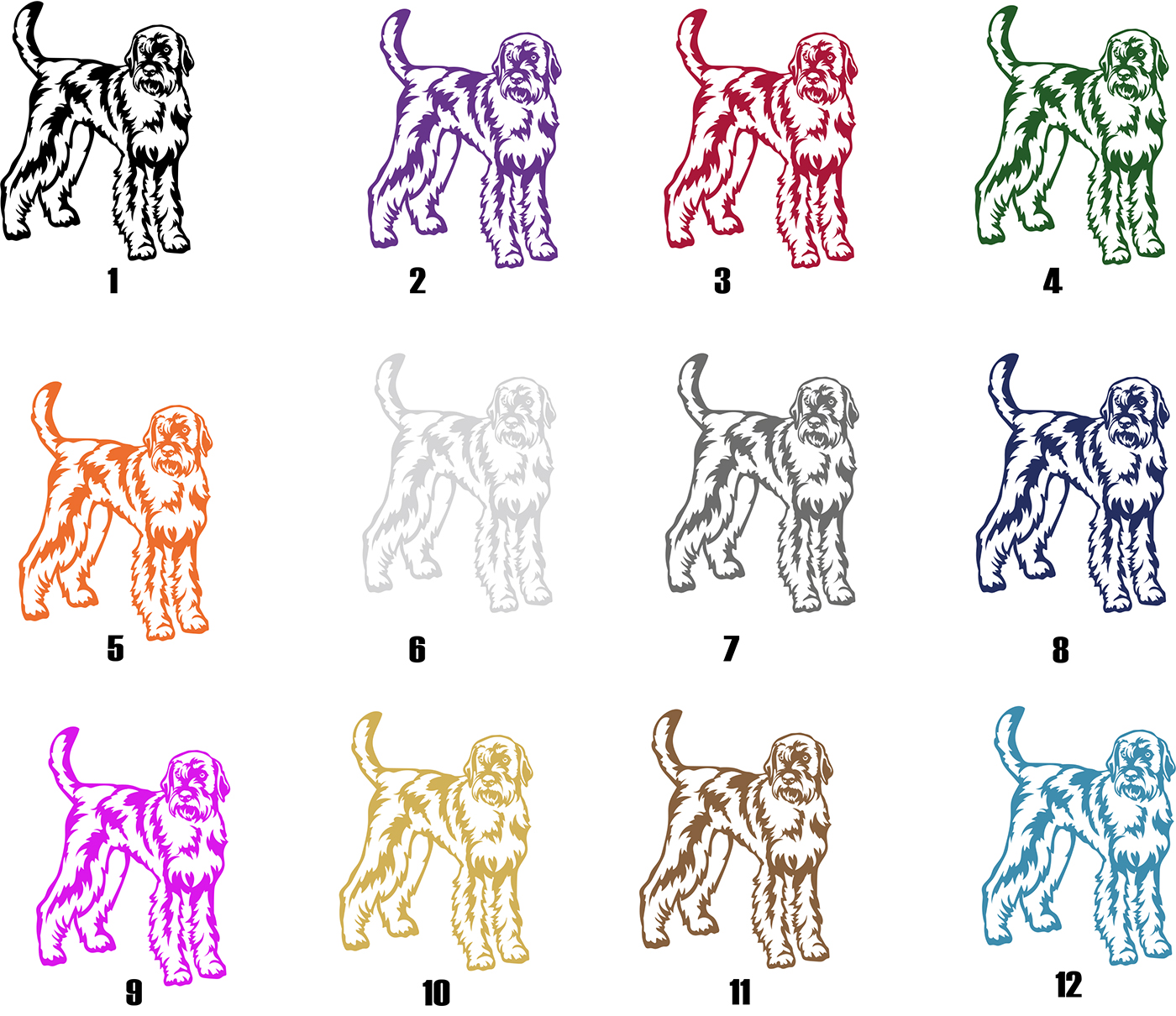 1
2
3
4
5
6
7
8
9
10
11
12