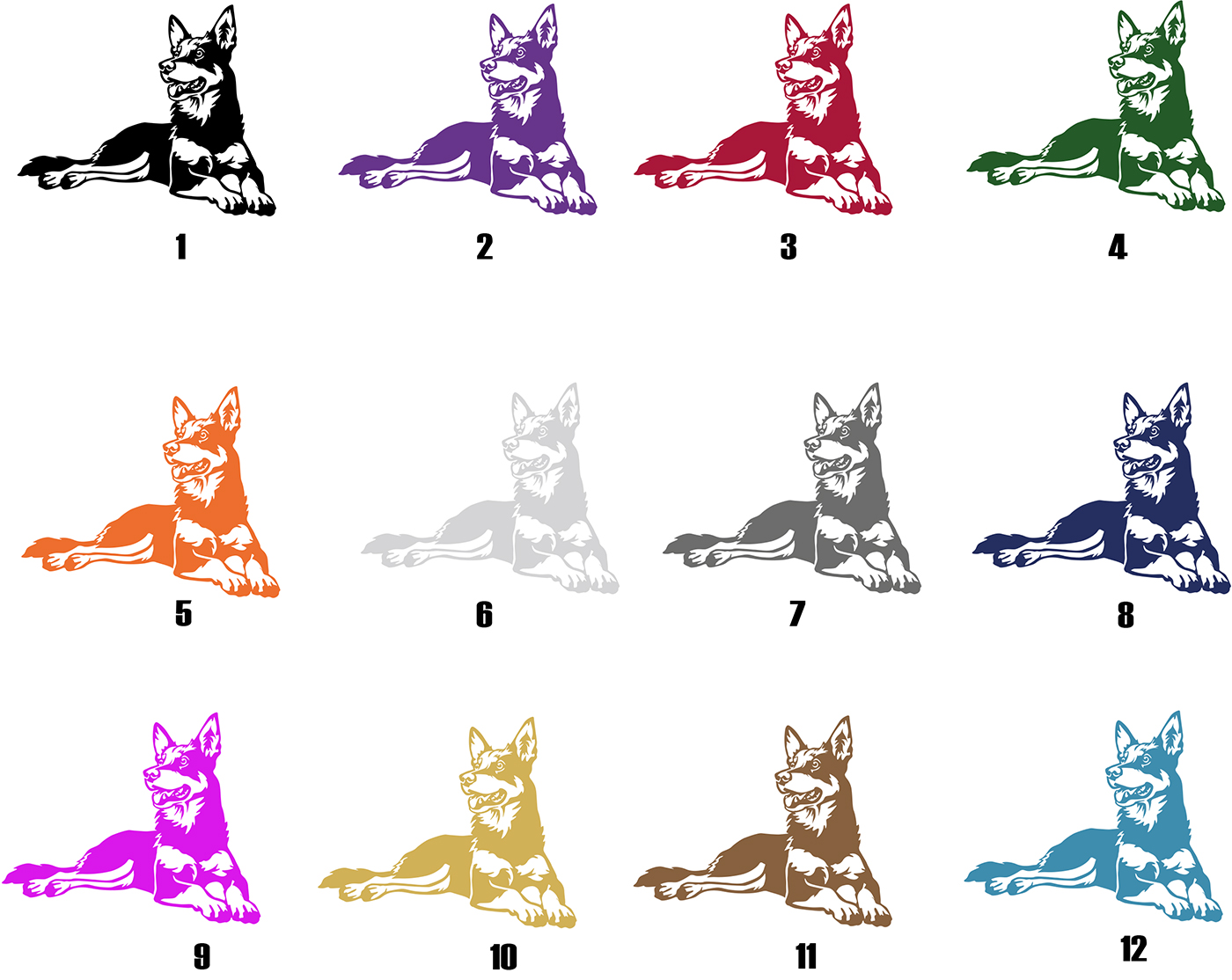 1 2 3 4

5 6 7 8

9 10 11 12