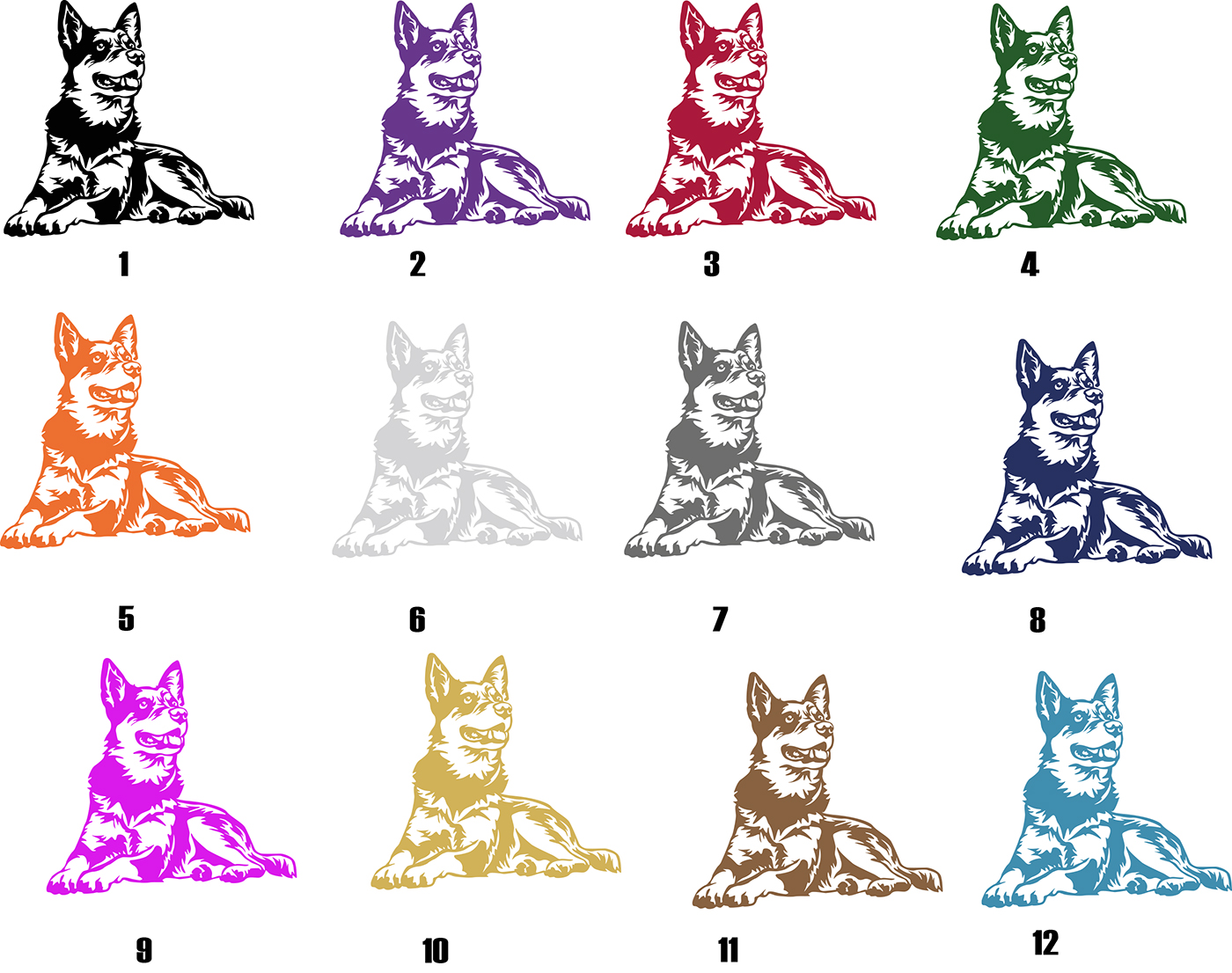 1 2 3 4

5 6 7 8

9 10 11 12