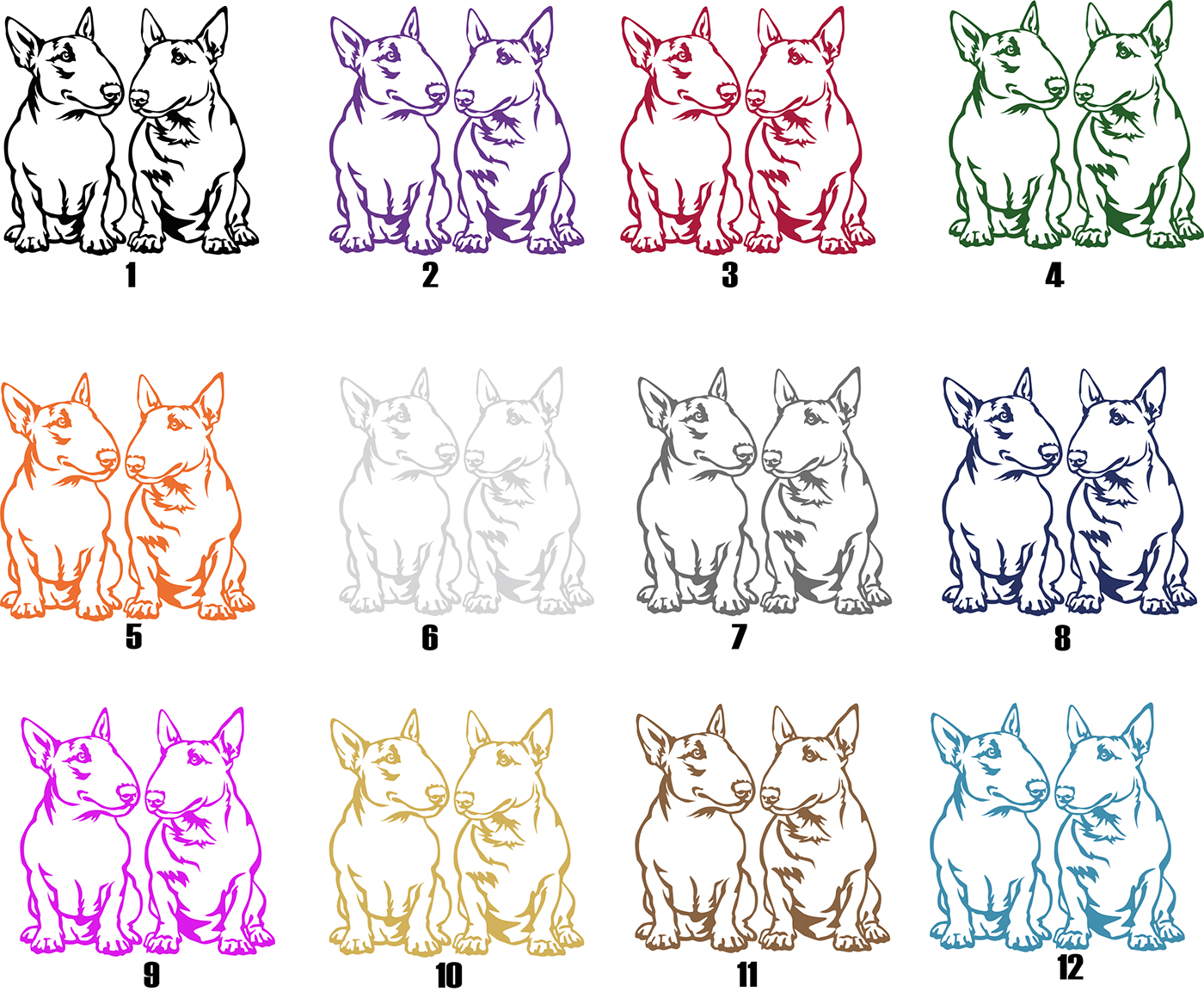 1 2 3 4

5 6 7 8

9 10 11 12