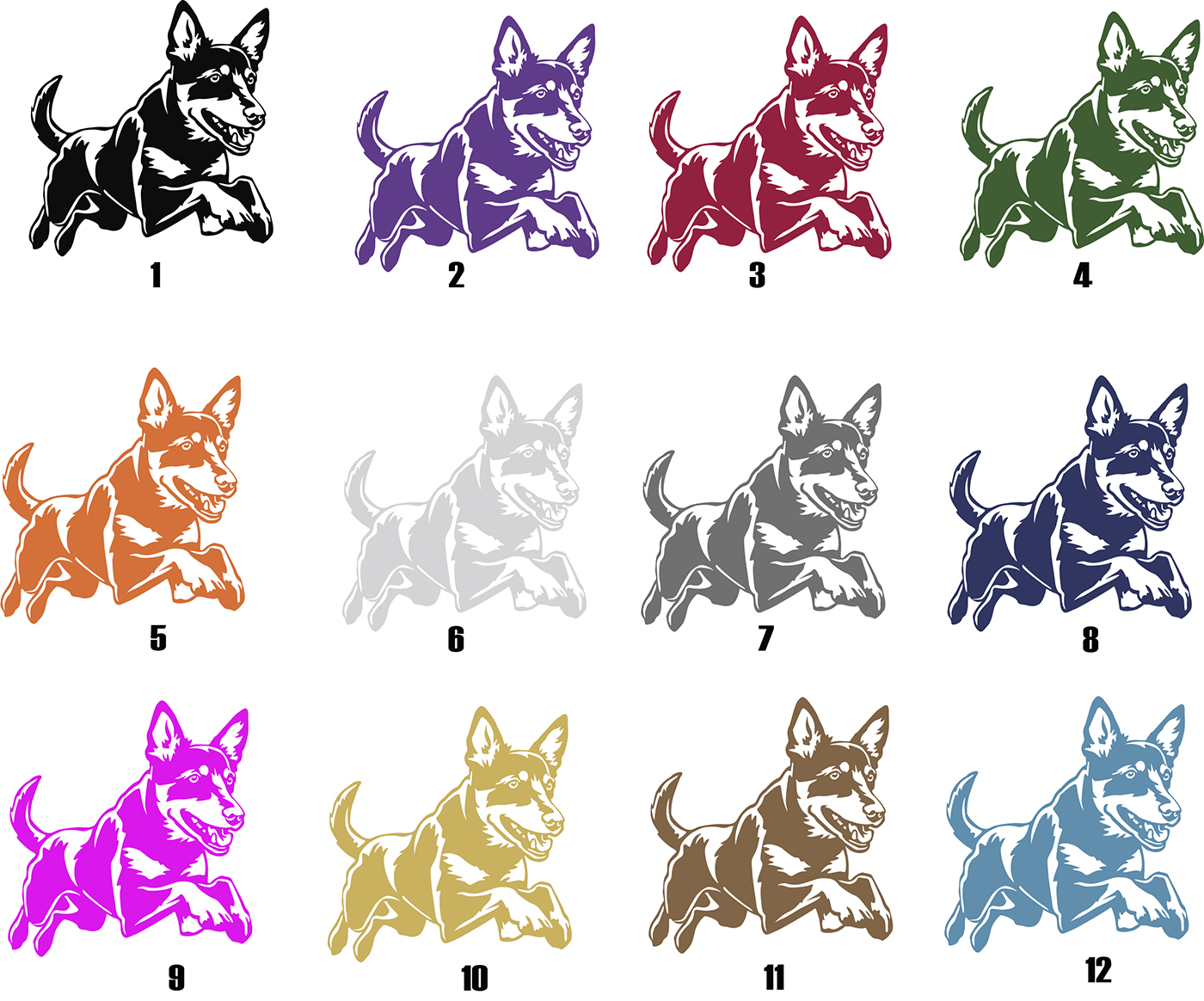 1

2

3

4

5

6

7

8

9

10

11

12