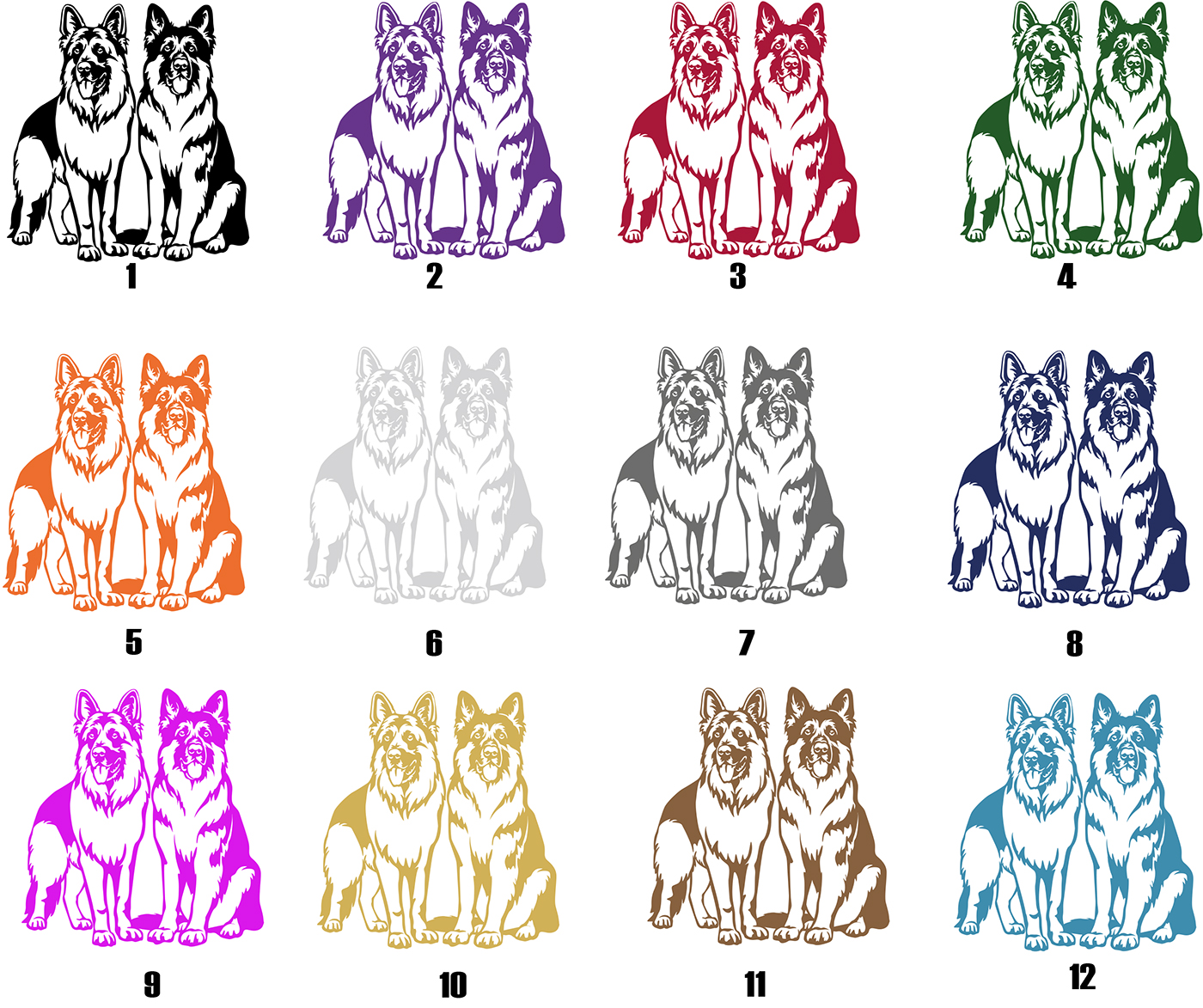 1
2
3
4
5
6
7
8
9
10
11
12