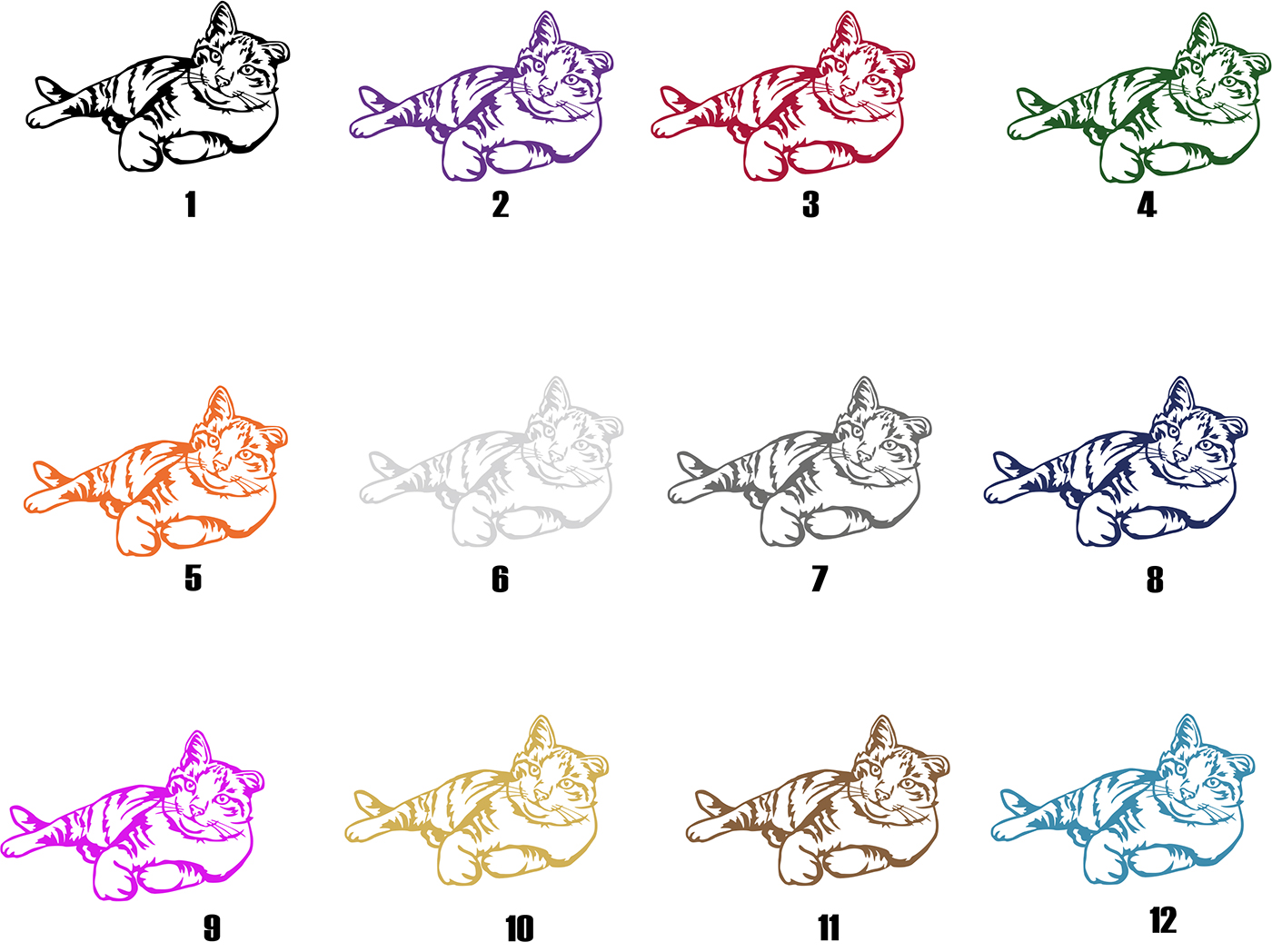 1
2
3
4

5
6
7
8

9
10
11
12