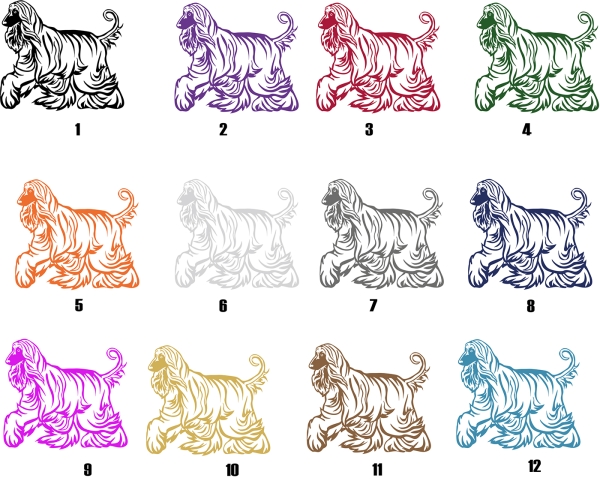 1 2 3 4

5 6 7 8

9 10 11 12