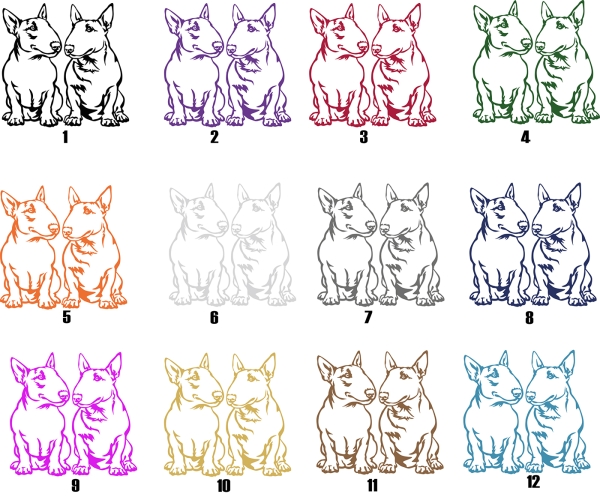 1
2
3
4
5
6
7
8
9
10
11
12